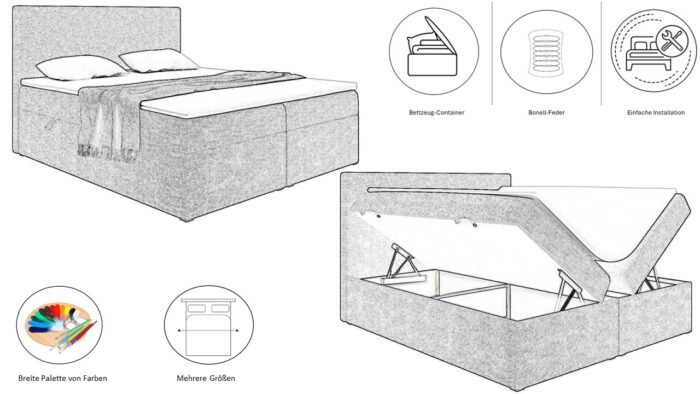 Bettzeug-Container

Bonell-Feder

Einfache Installation

Breite Palette von Farben

Mehrere Größen